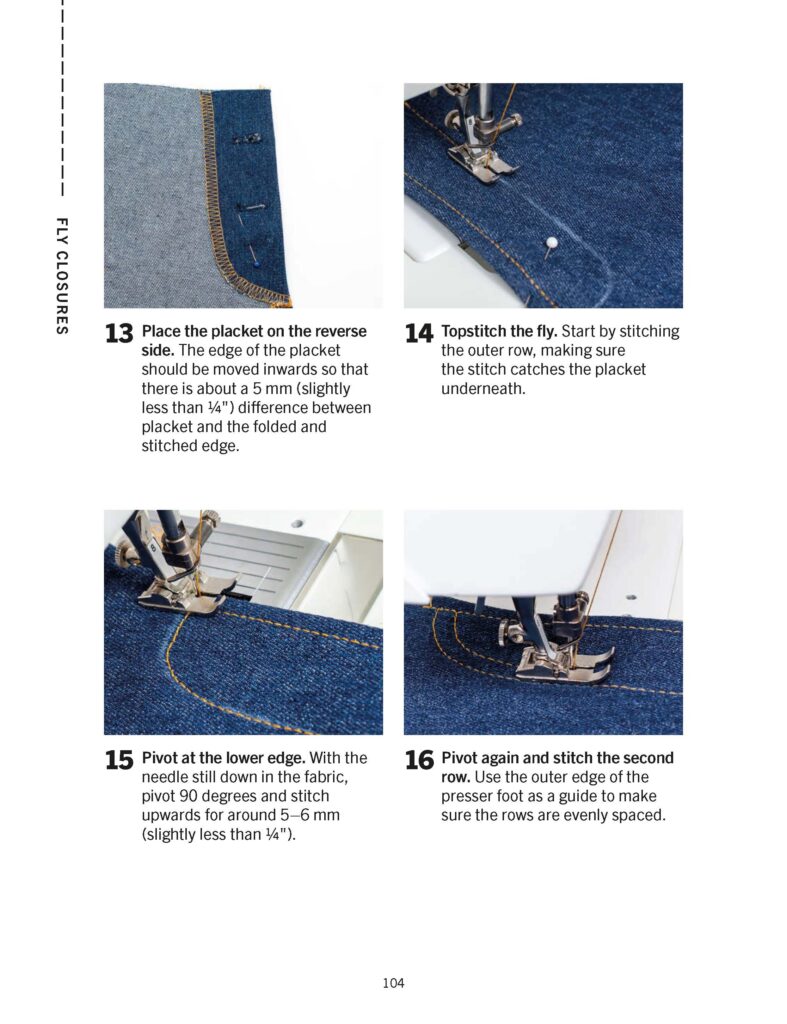 FLY CLOSURES

13 Place the placket on the reverse side. The edge of the placket should be moved inwards so that there is about a 5 mm (slightly less than ¼") difference between placket and the folded and stitched edge.

14 Topstitch the fly. Start by stitching the outer row, making sure the stitch catches the placket underneath.

15 Pivot at the lower edge. With the needle still down in the fabric, pivot 90 degrees and stitch upwards for around 5–6 mm (slightly less than ¼").

16 Pivot again and stitch the second row. Use the outer edge of the presser foot as a guide to make sure the rows are evenly spaced.

104