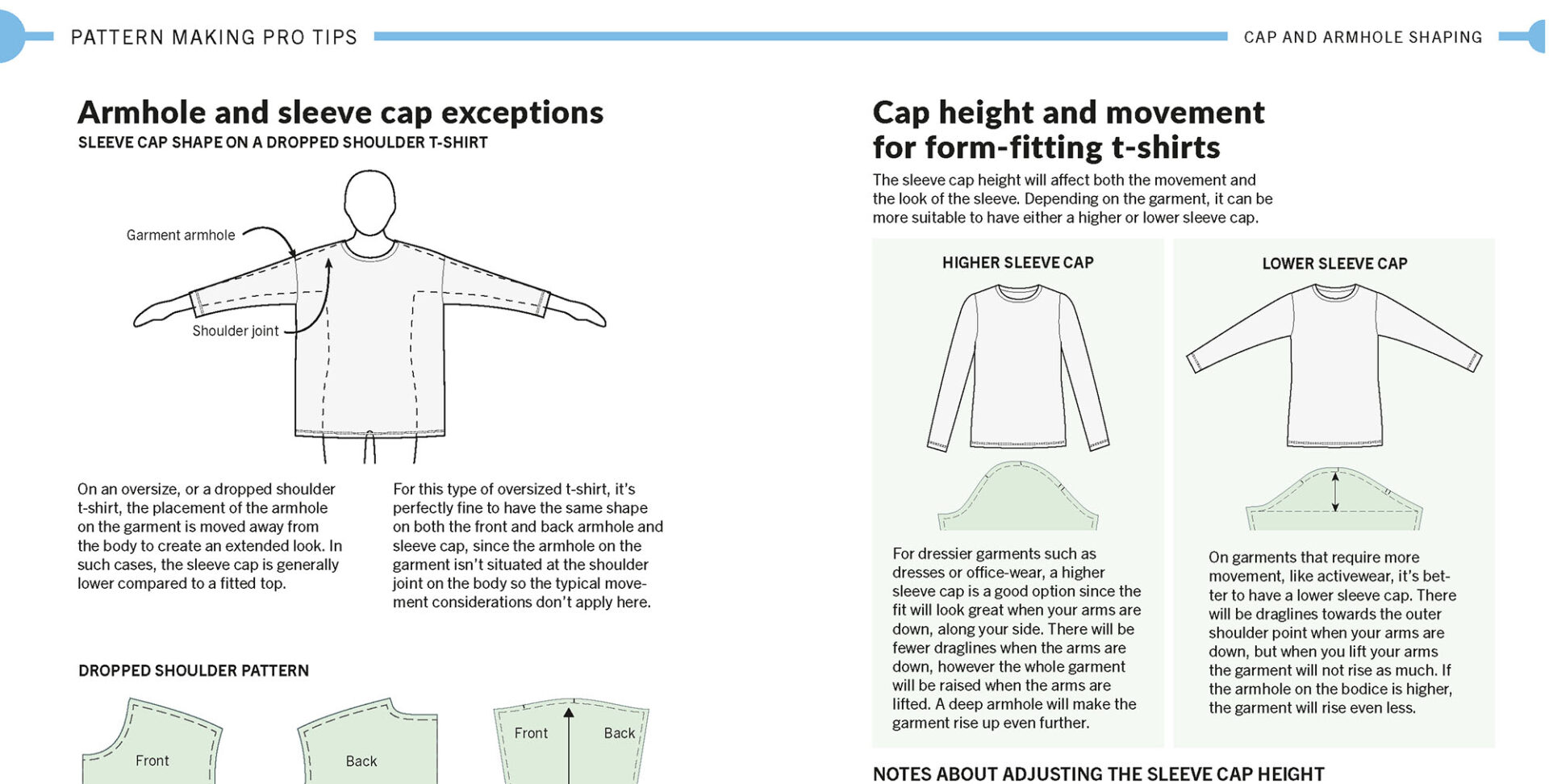 PATTERN MAKING PRO TIPS

CAP AND ARMHOLE SHAPING

Armhole and sleeve cap exceptions

SLEEVE CAP SHAPE ON A DROPPED SHOULDER T-SHIRT

Garment armhole

Shoulder joint

On an oversize, or a dropped shoulder t-shirt, the placement of the armhole on the garment is moved away from the body to create an extended look. In such cases, the sleeve cap is generally lower compared to a fitted top.

For this type of oversized t-shirt, it's perfectly fine to have the same shape on both the front and back armhole and sleeve cap, since the armhole on the garment isn't situated at the shoulder joint on the body so the typical movement considerations don't apply here.

DROPPED SHOULDER PATTERN

Front

Back

Front

Back

Cap height and movement for form-fitting t-shirts

The sleeve cap height will affect both the movement and the look of the sleeve. Depending on the garment, it can be more suitable to have either a higher or lower sleeve cap.

HIGHER SLEEVE CAP

For dressier garments such as dresses or office-wear, a higher sleeve cap is a good option since the fit will look great when your arms are down, along your side. There will be fewer draglines when the arms are down, however the whole garment will be raised when the arms are lifted. A deep armhole will make the garment rise up even further.

LOWER SLEEVE CAP

On garments that require more movement, like activewear, it's better to have a lower sleeve cap. There will be draglines towards the outer shoulder point when your arms are down, but when you lift your arms the garment will not rise as much. If the armhole on the bodice is higher, the garment will rise even less.

NOTES ABOUT ADJUSTING THE SLEEVE CAP HEIGHT