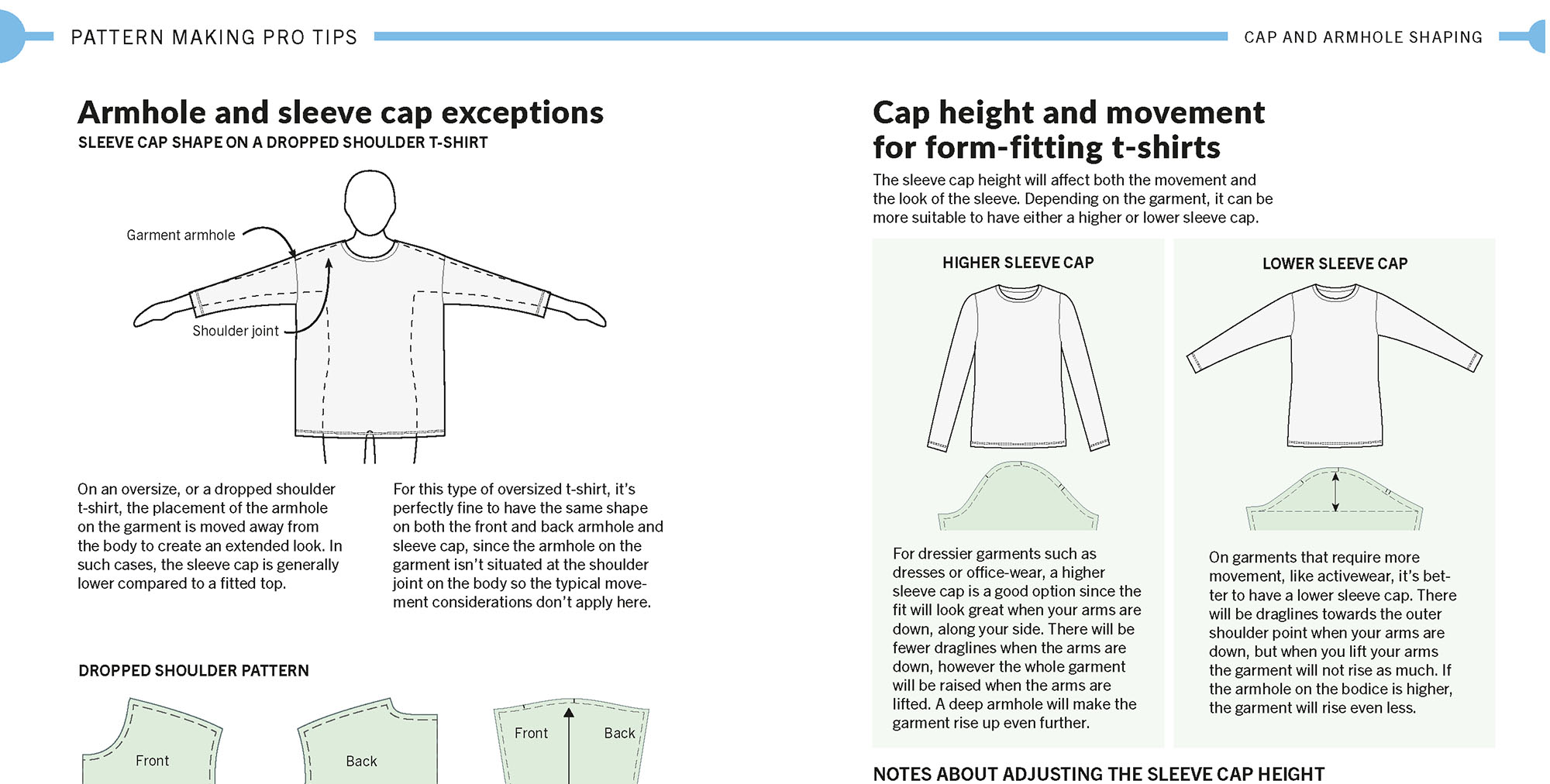 PATTERN MAKING PRO TIPS

CAP AND ARMHOLE SHAPING

Armhole and sleeve cap exceptions

SLEEVE CAP SHAPE ON A DROPPED SHOULDER T-SHIRT

Garment armhole

Shoulder joint

On an oversize, or a dropped shoulder t-shirt, the placement of the armhole on the garment is moved away from the body to create an extended look. In such cases, the sleeve cap is generally lower compared to a fitted top.

For this type of oversized t-shirt, it's perfectly fine to have the same shape on both the front and back armhole and sleeve cap, since the armhole on the garment isn't situated at the shoulder joint on the body so the typical movement considerations don't apply here.

DROPPED SHOULDER PATTERN

Front

Back

Front

Back

Cap height and movement for form-fitting t-shirts

The sleeve cap height will affect both the movement and the look of the sleeve. Depending on the garment, it can be more suitable to have either a higher or lower sleeve cap.

HIGHER SLEEVE CAP

For dressier garments such as dresses or office-wear, a higher sleeve cap is a good option since the fit will look great when your arms are down, along your side. There will be fewer draglines when the arms are down, however the whole garment will be raised when the arms are lifted. A deep armhole will make the garment rise up even further.

LOWER SLEEVE CAP

On garments that require more movement, like activewear, it's better to have a lower sleeve cap. There will be draglines towards the outer shoulder point when your arms are down, but when you lift your arms the garment will not rise as much. If the armhole on the bodice is higher, the garment will rise even less.

NOTES ABOUT ADJUSTING THE SLEEVE CAP HEIGHT